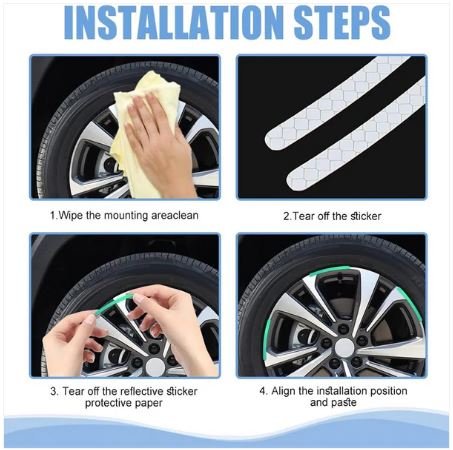 INSTALLATION STEPS

1.Wipe the mounting areaclean

2.Tear off the sticker

3. Tear off the reflective sticker protective paper

4. Align the installation position and paste