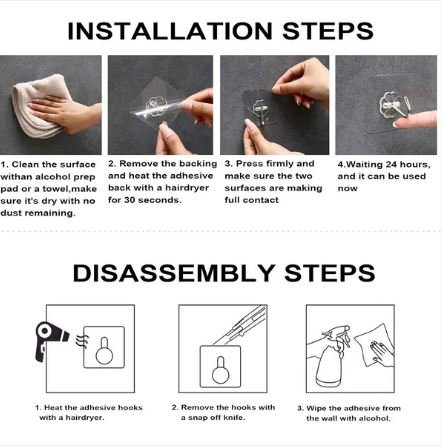 INSTALLATION STEPS

1. Clean the surface withan alcohol prep pad or a towel,make sure it's dry with no dust remaining.

2. Remove the backing and heat the adhesive back with a hairdryer for 30 seconds.

3. Press firmly and make sure the two surfaces are making full contact

4.Waiting 24 hours, and it can be used now

DISASSEMBLY STEPS

1. Heat the adhesive hooks with a hairdryer.

2. Remove the hooks with a snap off knife.

3. Wipe the adhesive from the wall with alcohol.