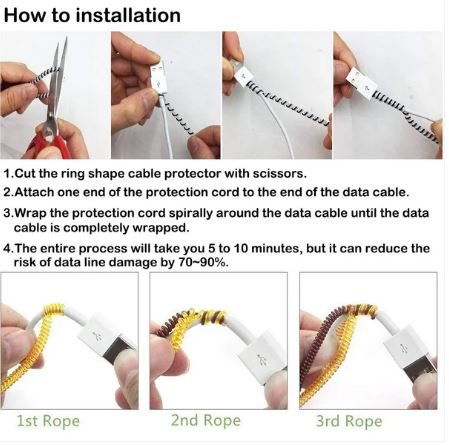 How to installation

1.Cut the ring shape cable protector with scissors.

2.Attach one end of the protection cord to the end of the data cable.

3.Wrap the protection cord spirally around the data cable until the data cable is completely wrapped.

4.The entire process will take you 5 to 10 minutes, but it can reduce the risk of data line damage by 70~90%.

1st Rope

2nd Rope

3rd Rope