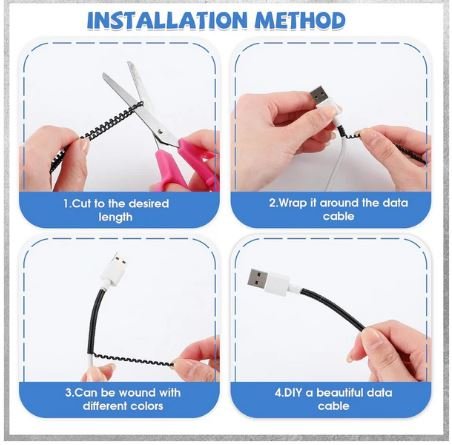 INSTALLATION METHOD

1.Cut to the desired length

2.Wrap it around the data cable

3.Can be wound with different colors

4.DIY a beautiful data cable