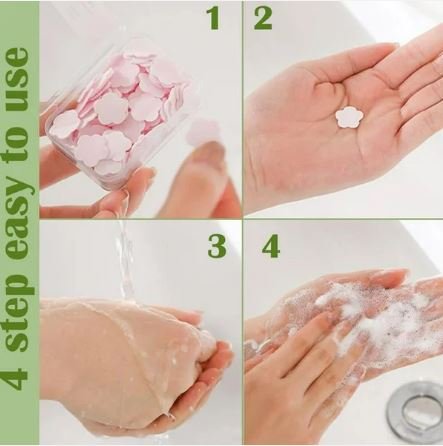 4 step easy to use

1

2

3

4