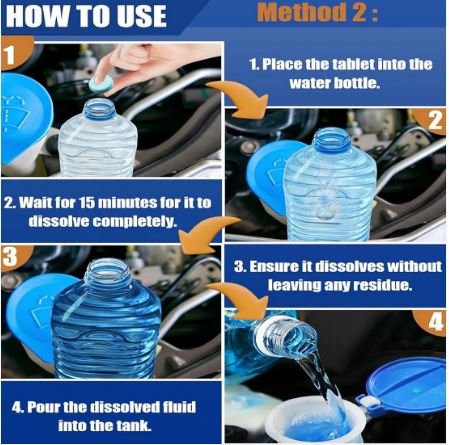 HOW TO USE

Method 2 :

1

1. Place the tablet into the water bottle.

2

2. Wait for 15 minutes for it to dissolve completely.

3

3. Ensure it dissolves without leaving any residue.

4

4. Pour the dissolved fluid into the tank.